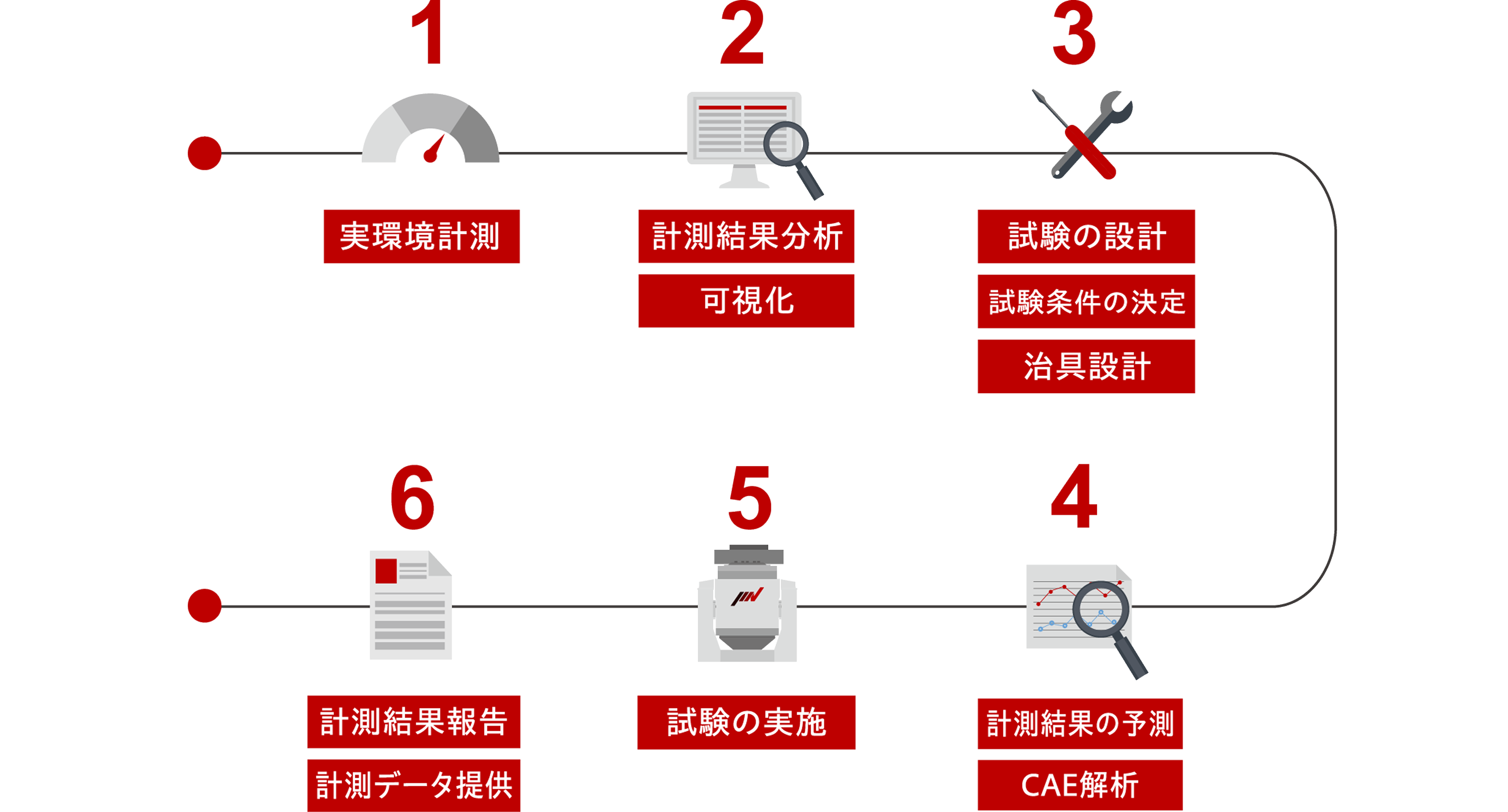 1

実環境計測

2

計測結果分析

可視化

3

試験の設計

試験条件の決定

治具設計

4

計測結果の予測

CAE解析

5

試験の実施

6

計測結果報告

計測データ提供