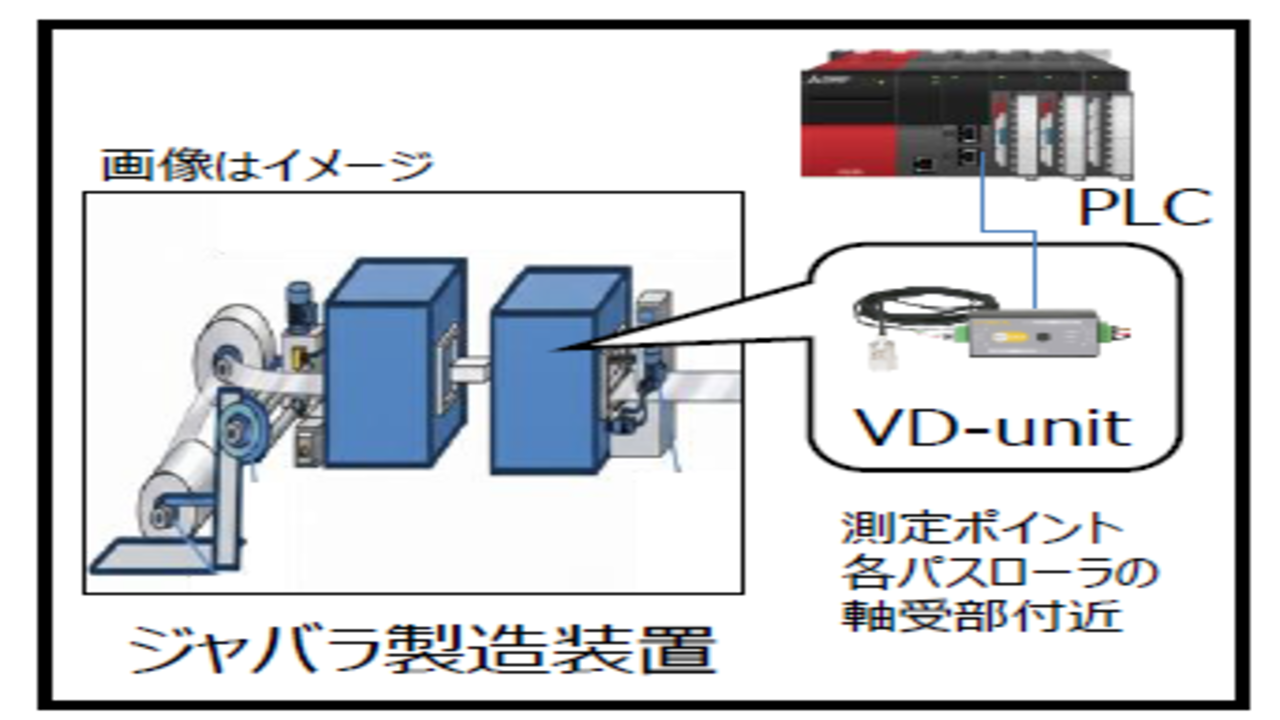 画像はイメージ

PLC

VD-unit

測定ポイント
各パスローラの
軸受部付近

ジャバラ製造装置